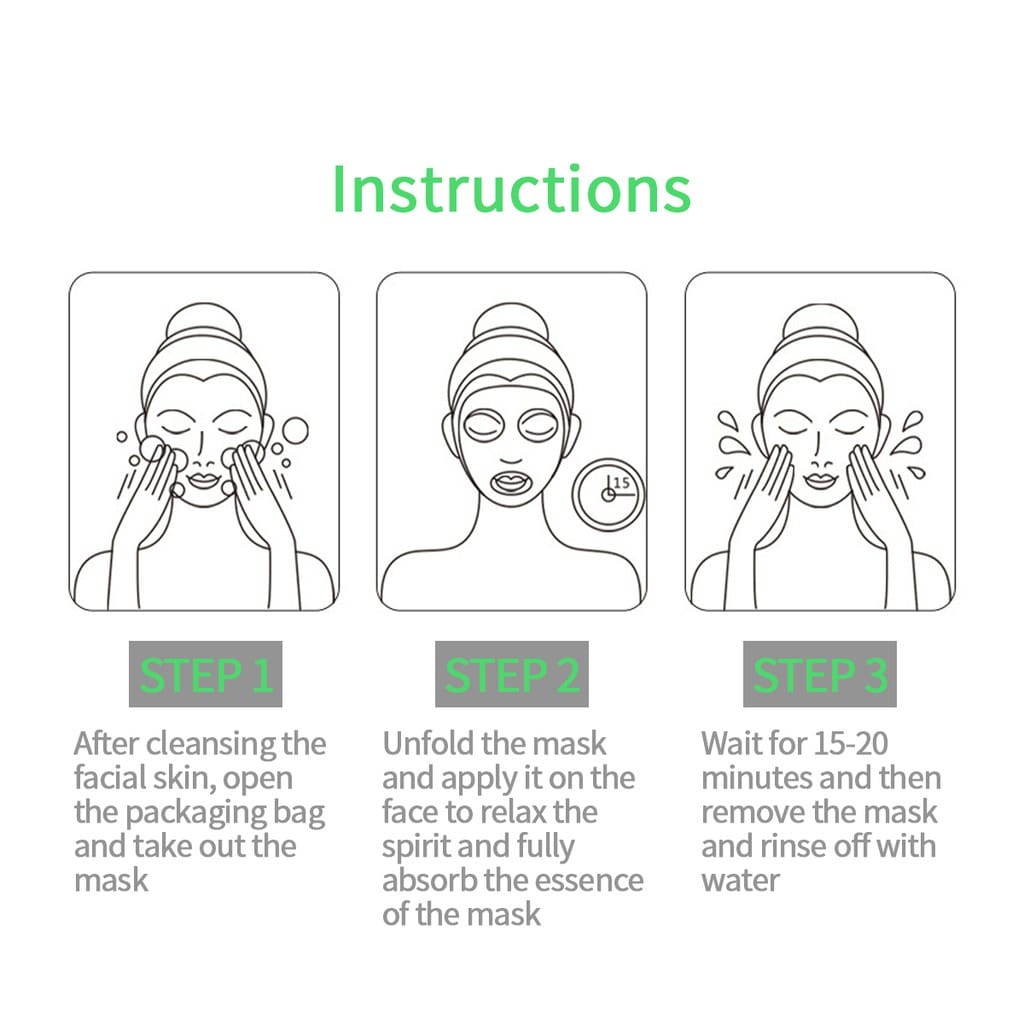 Instructions

15

STEP 1

After cleansing the facial skin, open the packaging bag and take out the mask

STEP 2

Unfold the mask and apply it on the face to relax the spirit and fully absorb the essence of the mask

STEP 3

Wait for 15-20 minutes and then remove the mask and rinse off with water